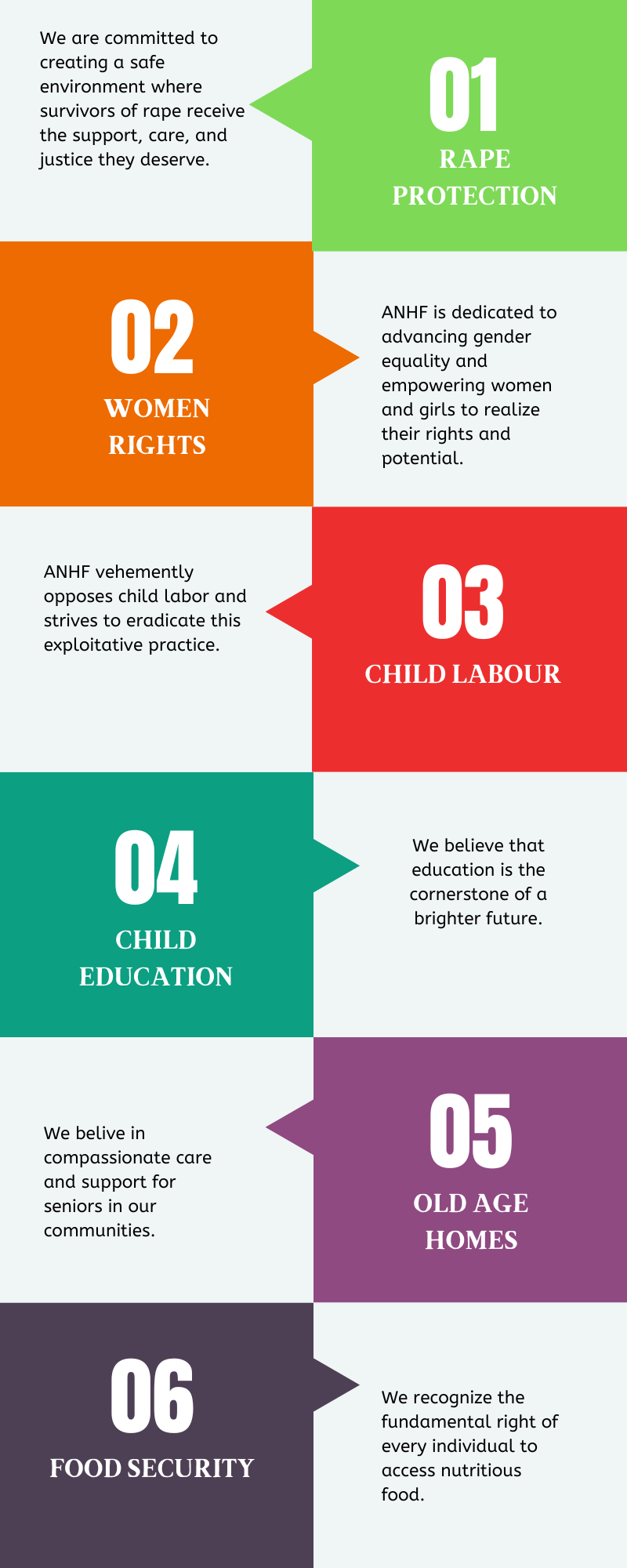 We are committed to creating a safe environment where survivors of rape receive the support, care, and justice they deserve.

01
RAPE PROTECTION

02
WOMEN RIGHTS

ANHF is dedicated to advancing gender equality and empowering women and girls to realize their rights and potential.

ANHF vehemently opposes child labor and strives to eradicate this exploitative practice.

03
CHILD LABOUR

04
CHILD EDUCATION

We believe that education is the cornerstone of a brighter future.

We belive in compassionate care and support for seniors in our communities.

05
OLD AGE HOMES

06
FOOD SECURITY

We recognize the fundamental right of every individual to access nutritious food.